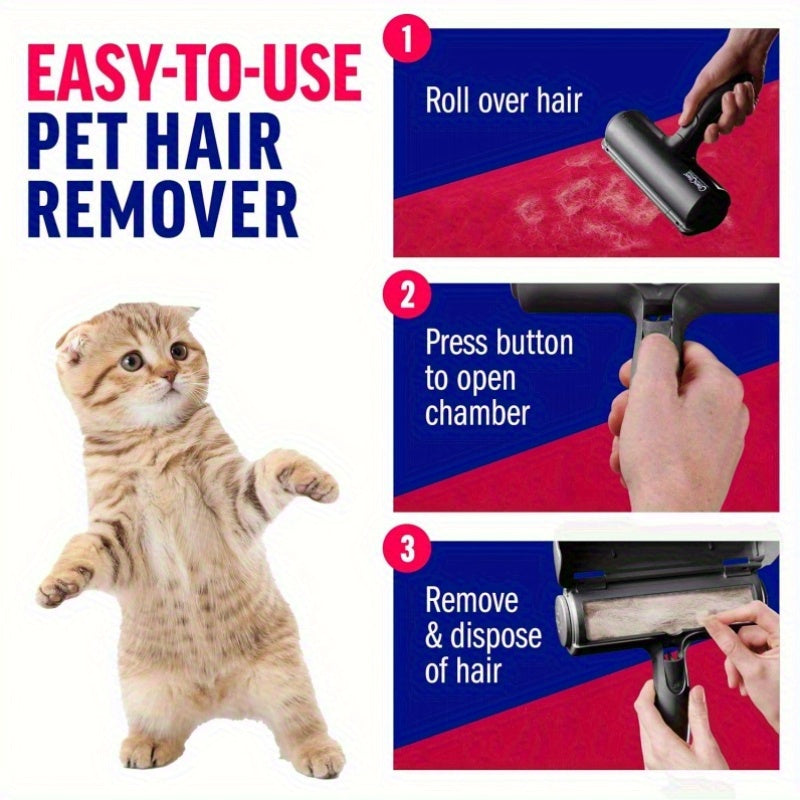 EASY-TO-USE
PET HAIR
REMOVER

1
Roll over hair

2
Press button to open chamber

3
Remove & dispose of hair