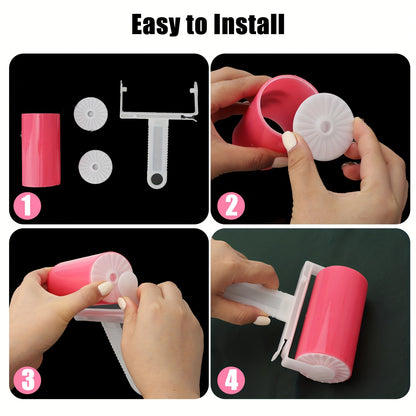 Easy to Install

1

2

3

4