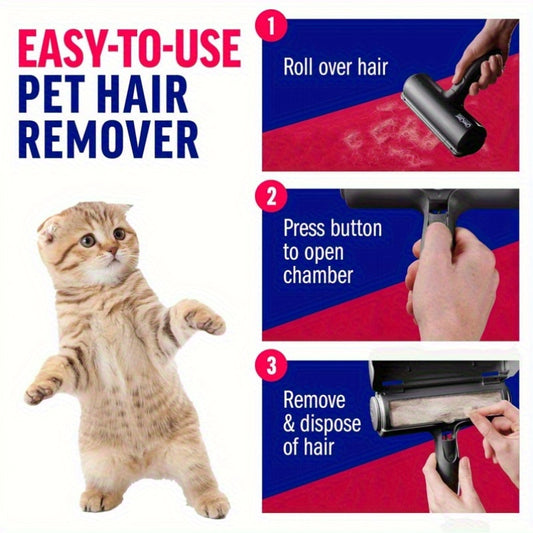 EASY-TO-USE
PET HAIR
REMOVER

1
Roll over hair

2
Press button to open chamber

3
Remove & dispose of hair